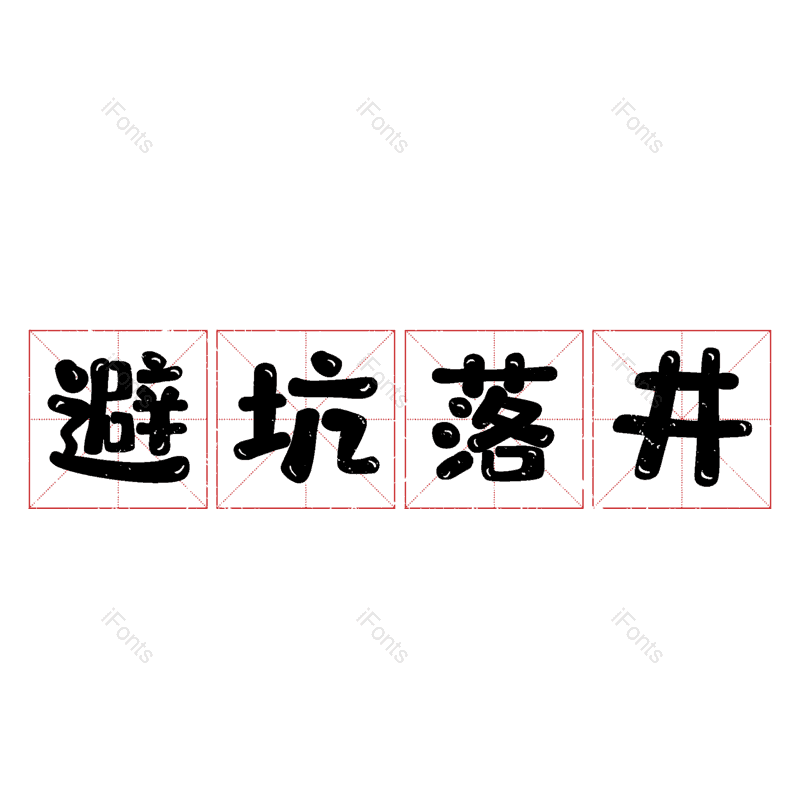 iFonts iFonts iFonts

避坑落井

iFonts iFonts iFonts