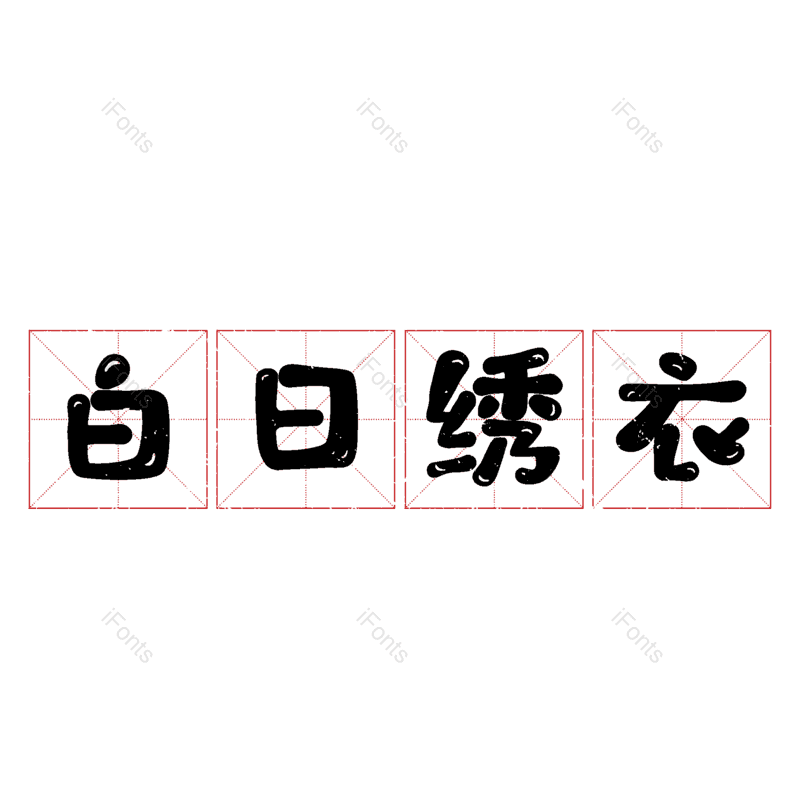 iFonts iFonts iFonts

白日绣衣

iFonts iFonts iFonts