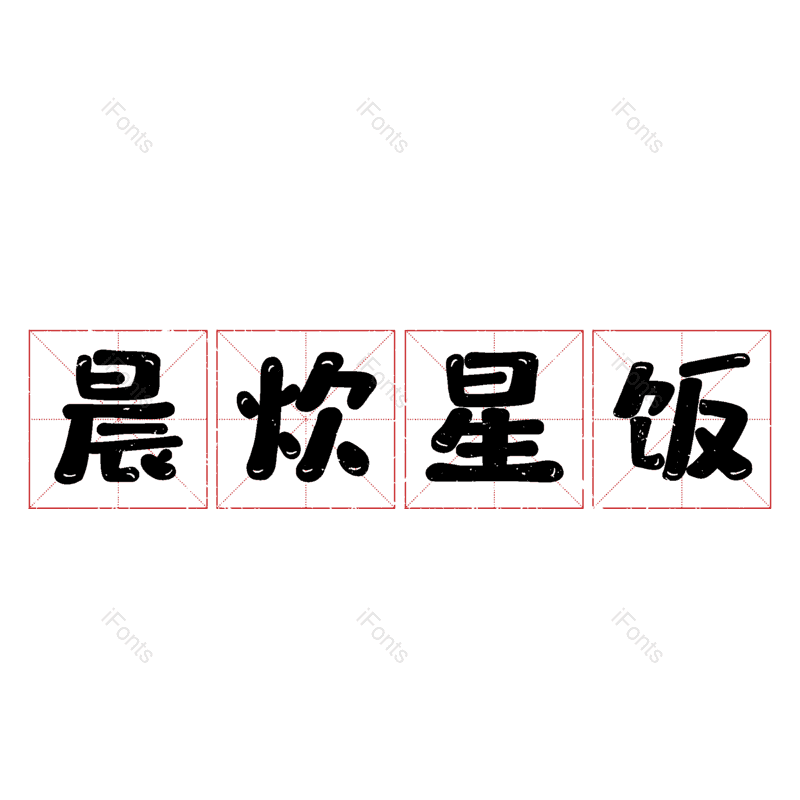 iFonts iFonts iFonts

晨炊星饭

iFonts iFonts iFonts