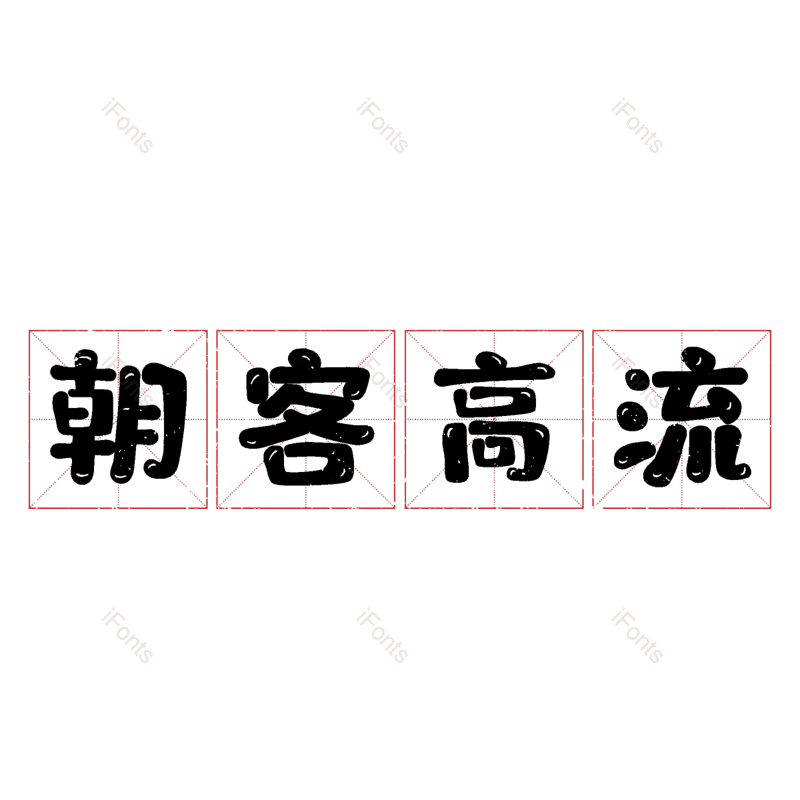 iFonts iFonts iFonts

朝客高流

iFonts iFonts iFonts