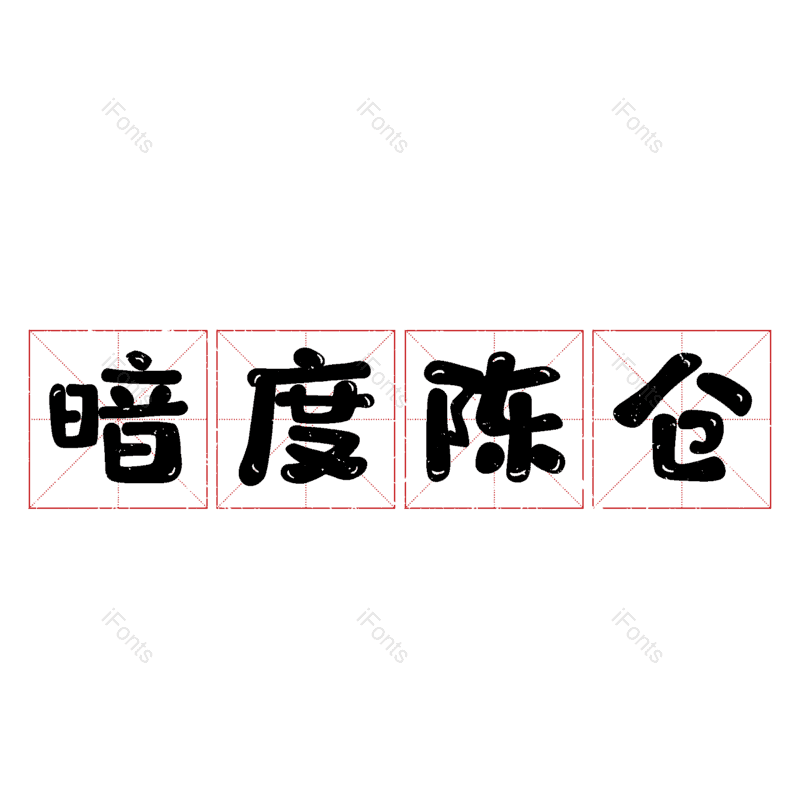 iFonts iFonts iFonts

暗度陈仓

iFonts iFonts iFonts