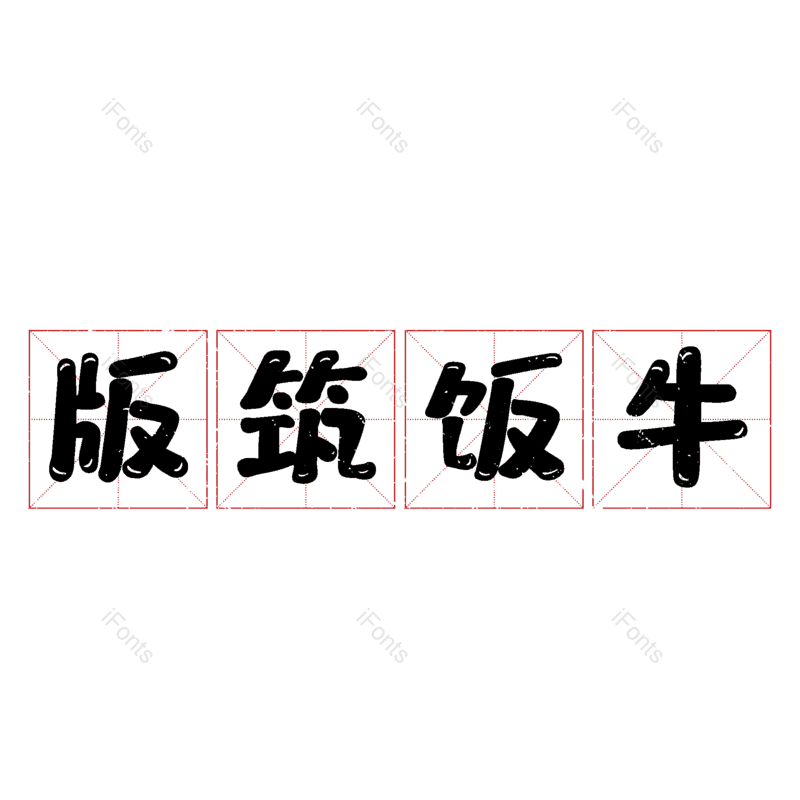 iFonts iFonts iFonts

版筑饭牛

iFonts iFonts iFonts