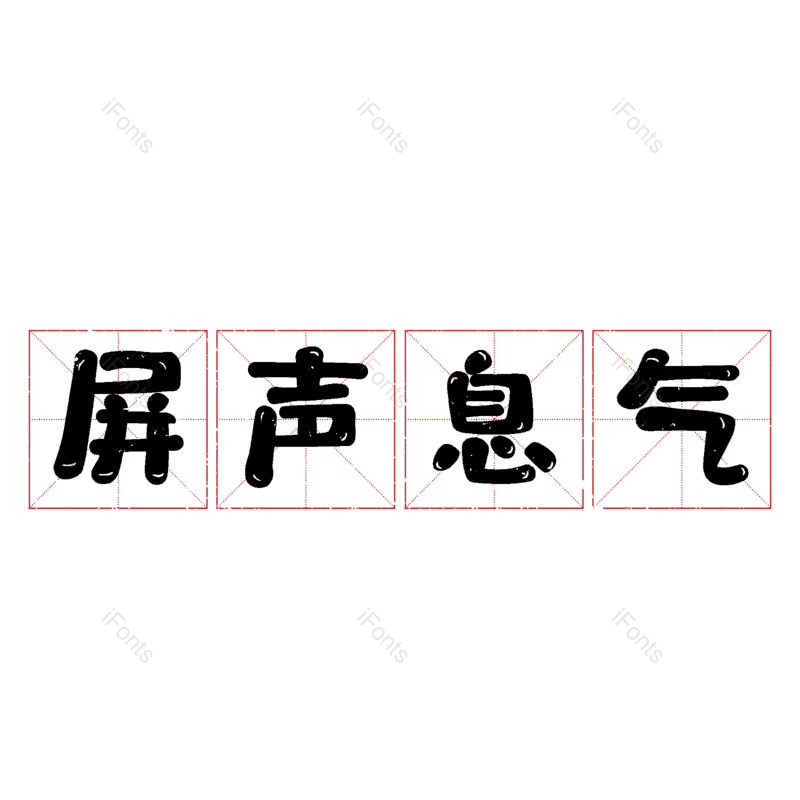 iFonts iFonts iFonts

屏声息气

iFonts iFonts iFonts