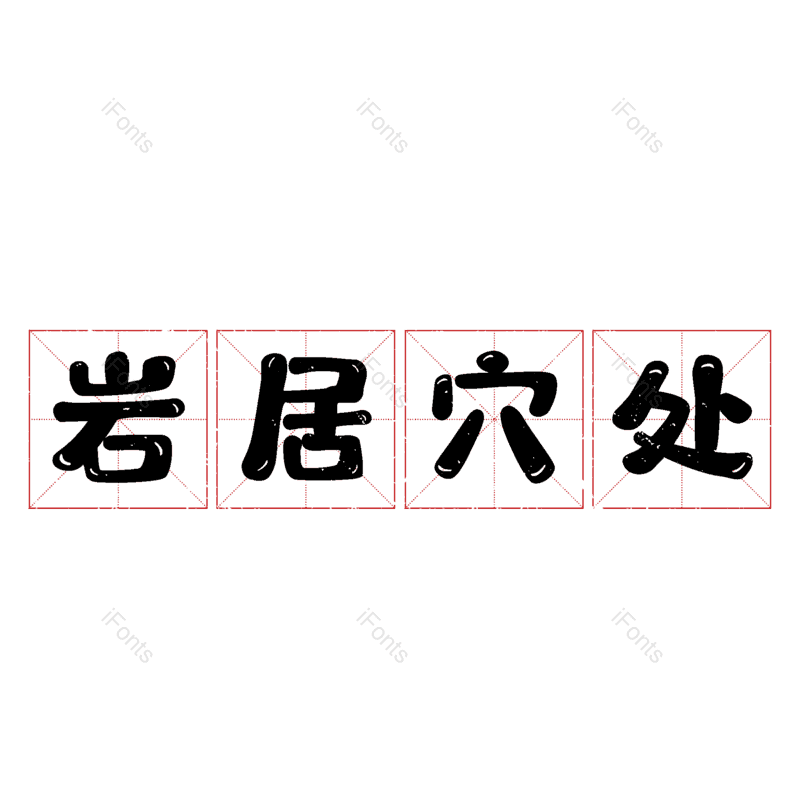 iFonts iFonts iFonts

岩居穴处

iFonts iFonts iFonts