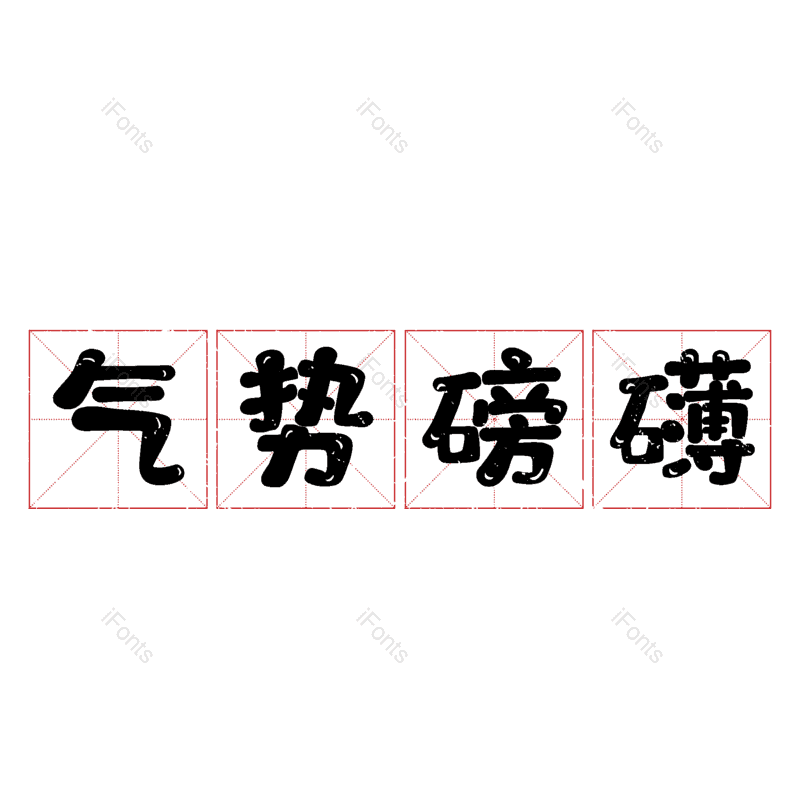 iFonts iFonts iFonts

气势磅礴

iFonts iFonts iFonts