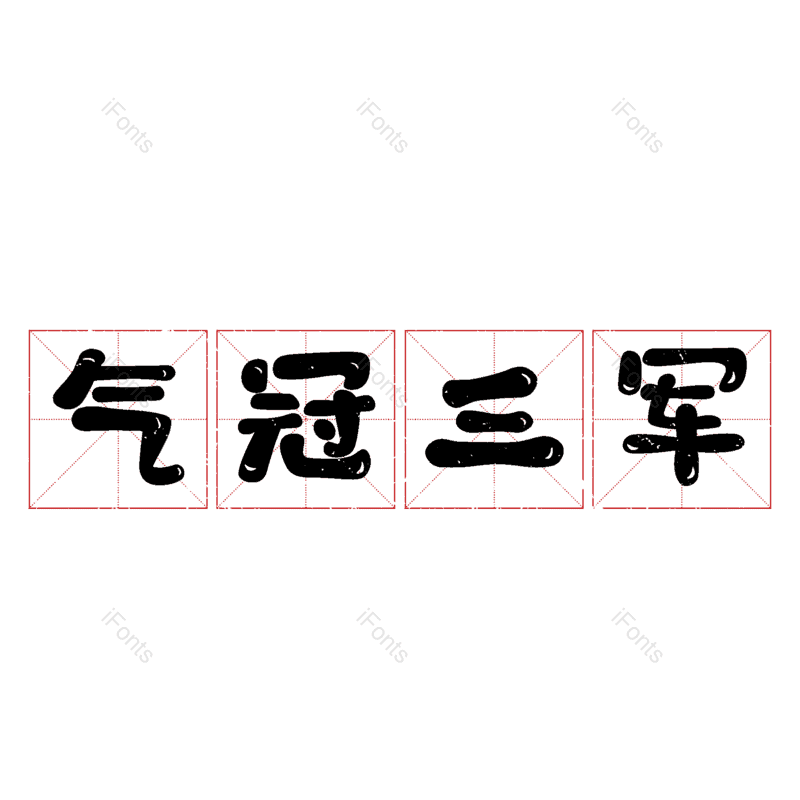 iFonts iFonts iFonts

气冠三军

iFonts iFonts iFonts