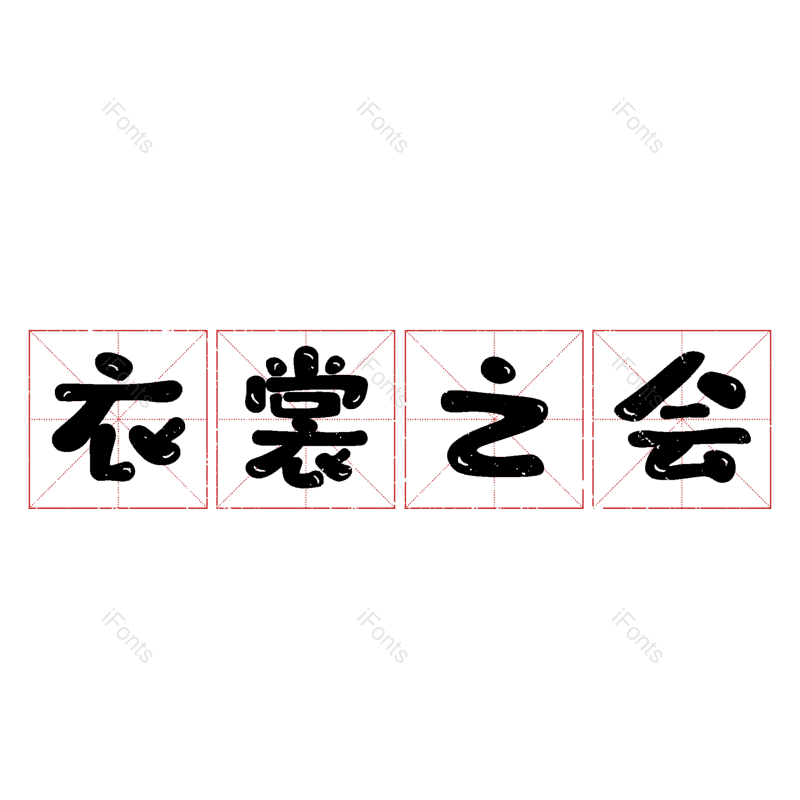 iFonts iFonts iFonts

衣裳之会

iFonts iFonts iFonts