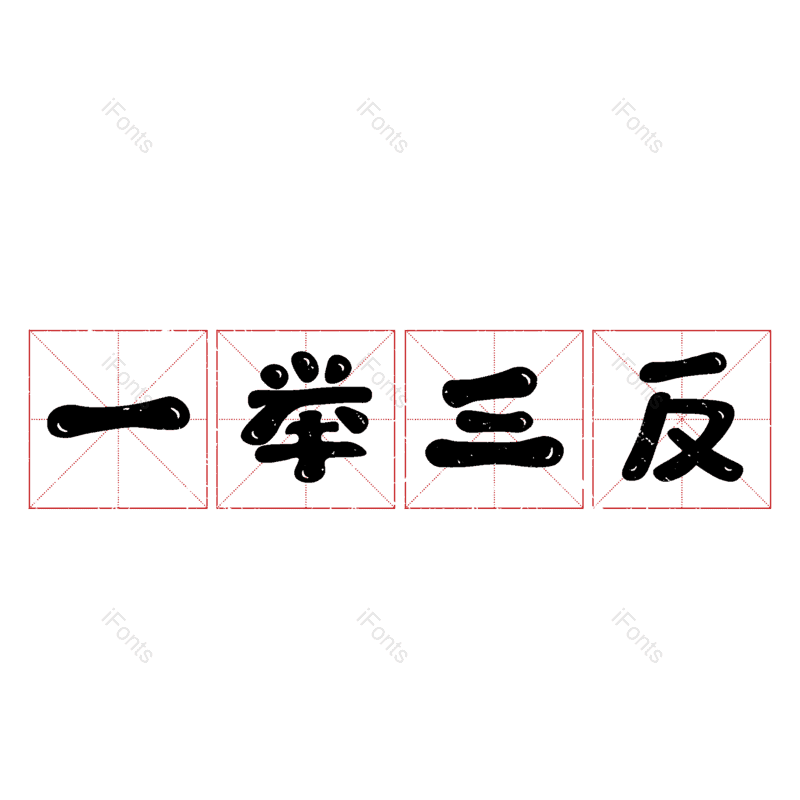 iFonts iFonts iFonts

一举三反

iFonts iFonts iFonts