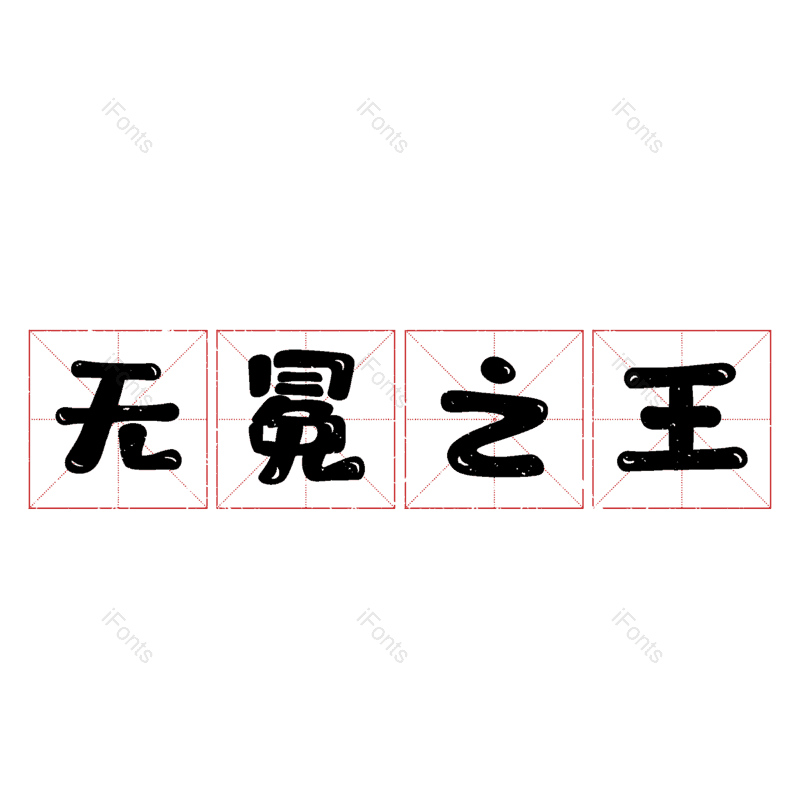 iFonts iFonts iFonts

无冕之王

iFonts iFonts iFonts