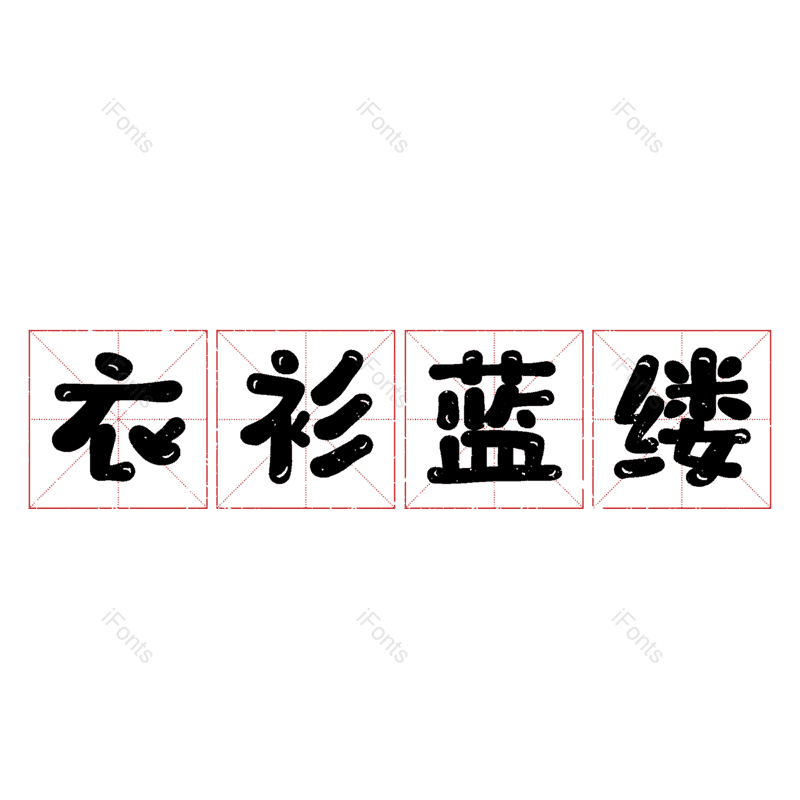 iFonts iFonts iFonts

衣衫蓝缕

iFonts iFonts iFonts