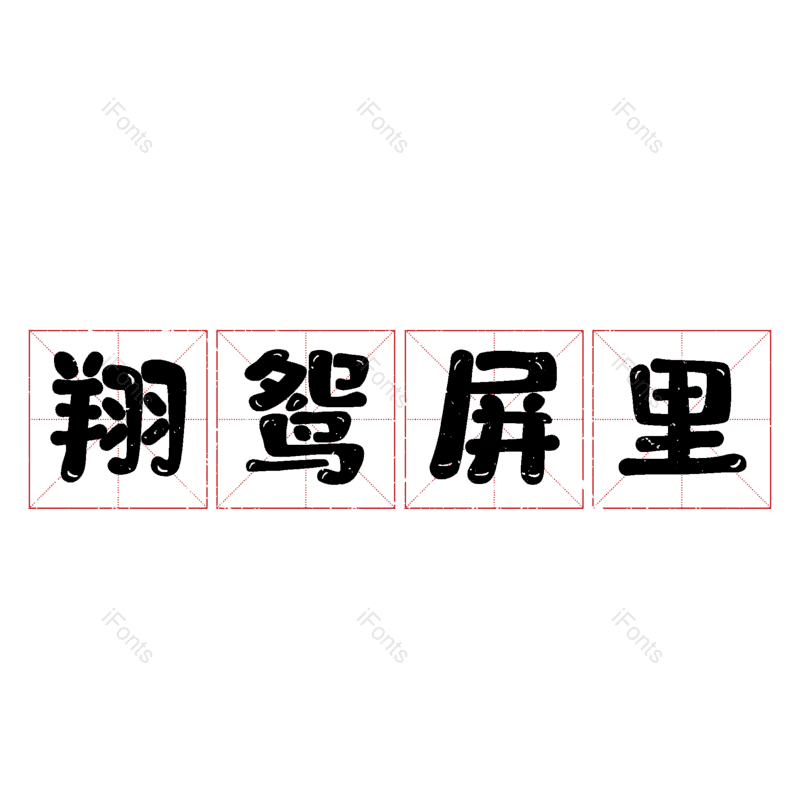 iFonts iFonts iFonts

翔鸳屏里

iFonts iFonts iFonts