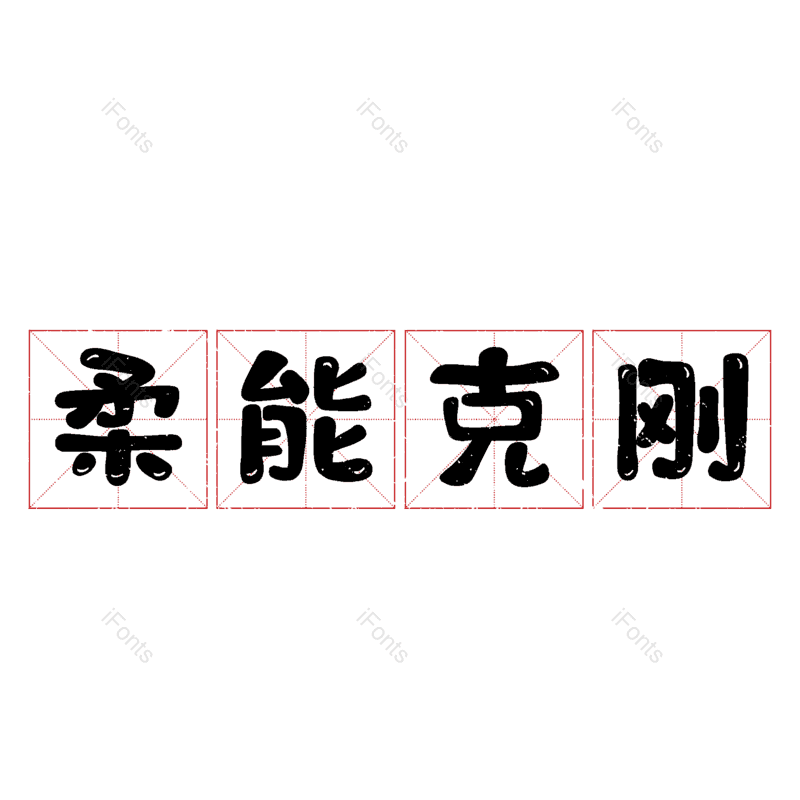 iFonts iFonts iFonts

柔能克刚

iFonts iFonts iFonts