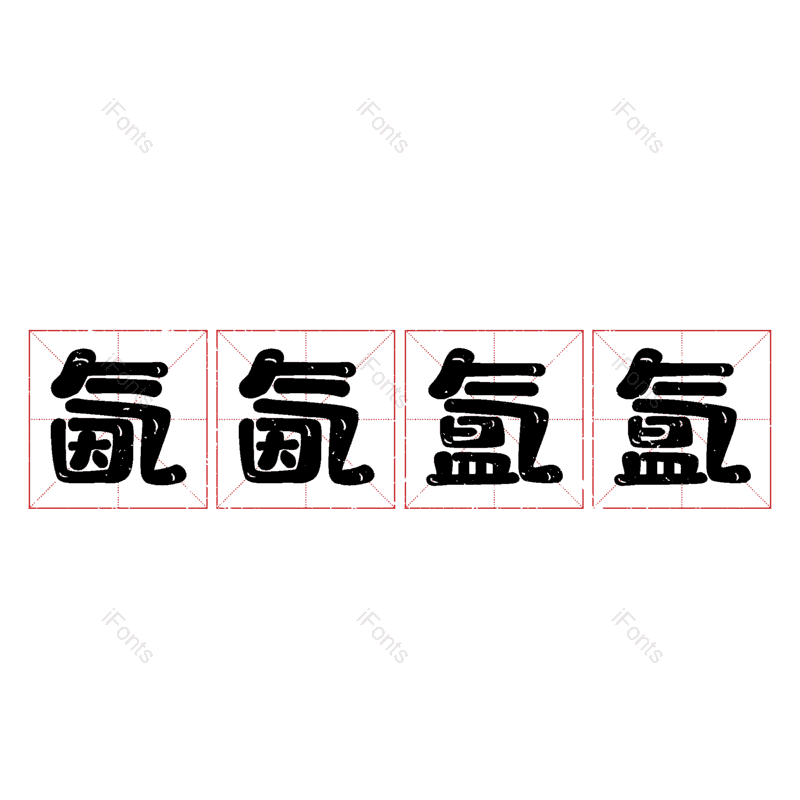 iFonts iFonts iFonts

氤氤氲氲

iFonts iFonts iFonts