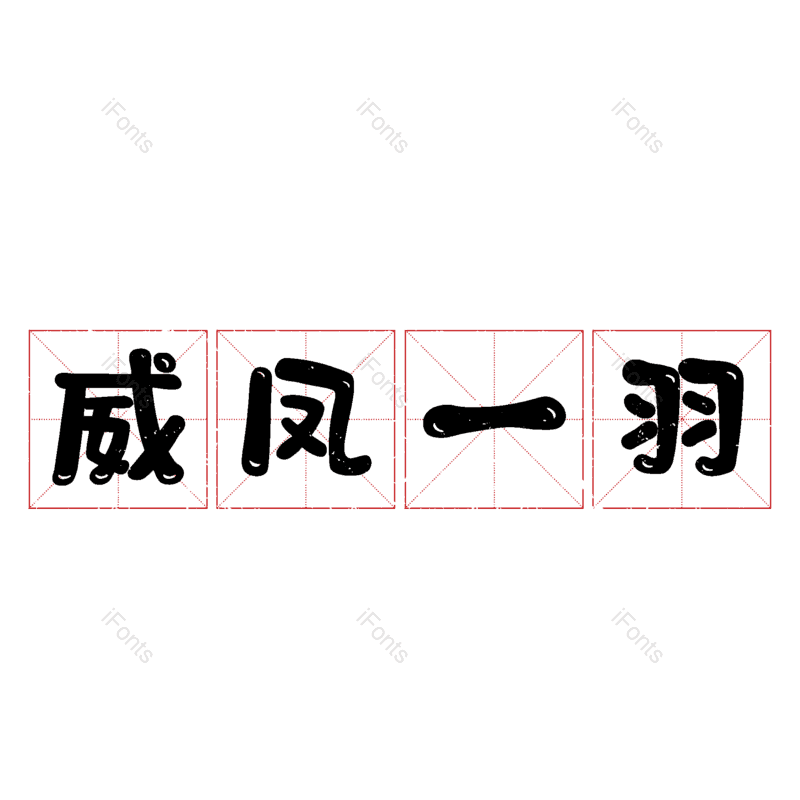 iFonts iFonts iFonts

威凤一羽

iFonts iFonts iFonts