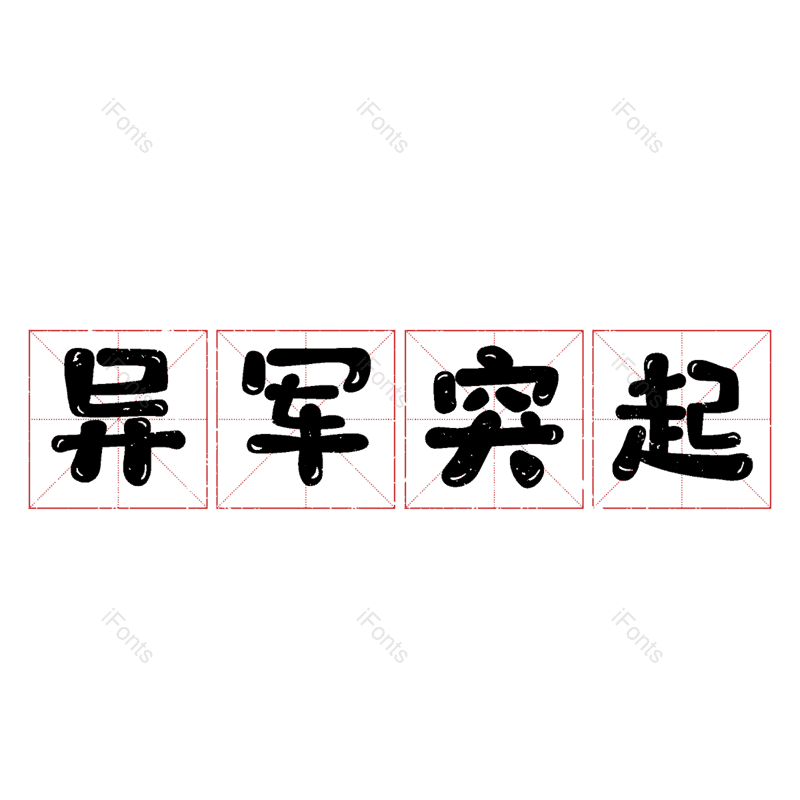 iFonts iFonts iFonts

异军突起

iFonts iFonts iFonts