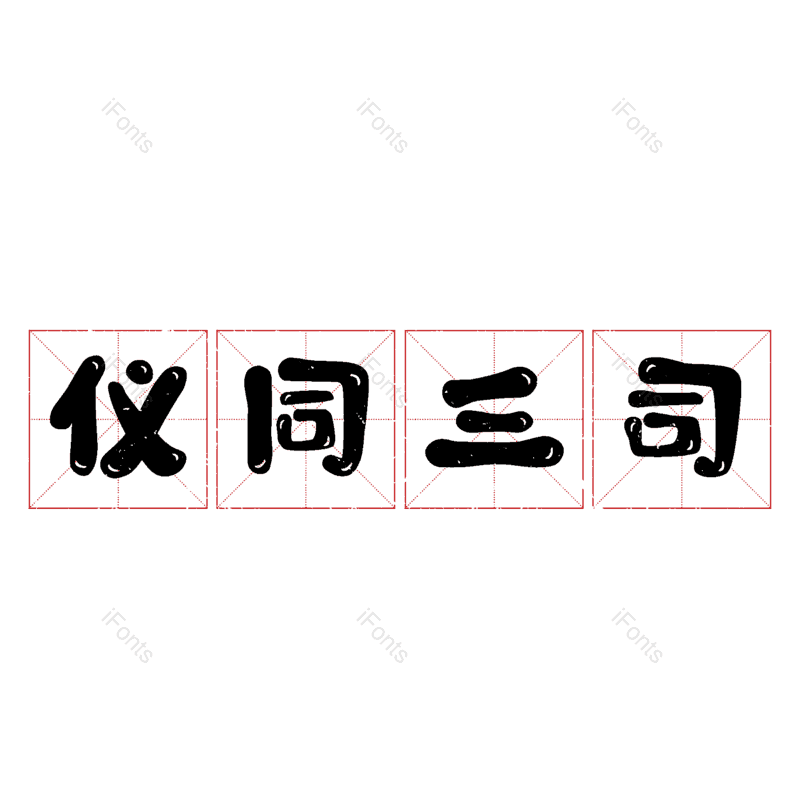 iFonts iFonts iFonts

仪同三司

iFonts iFonts iFonts