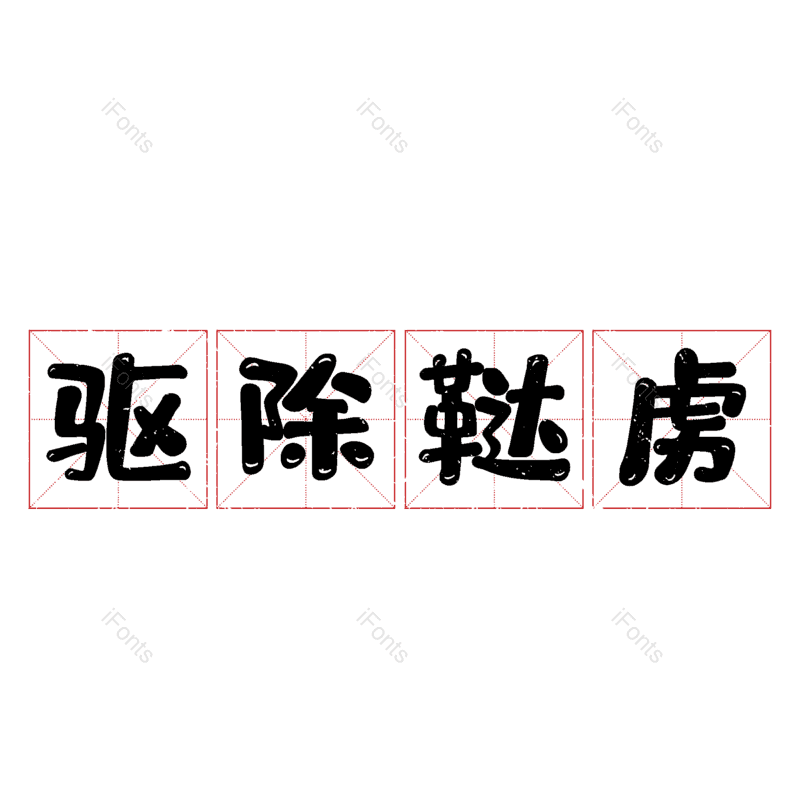 iFonts iFonts iFonts

驱除鞑虏

iFonts iFonts iFonts