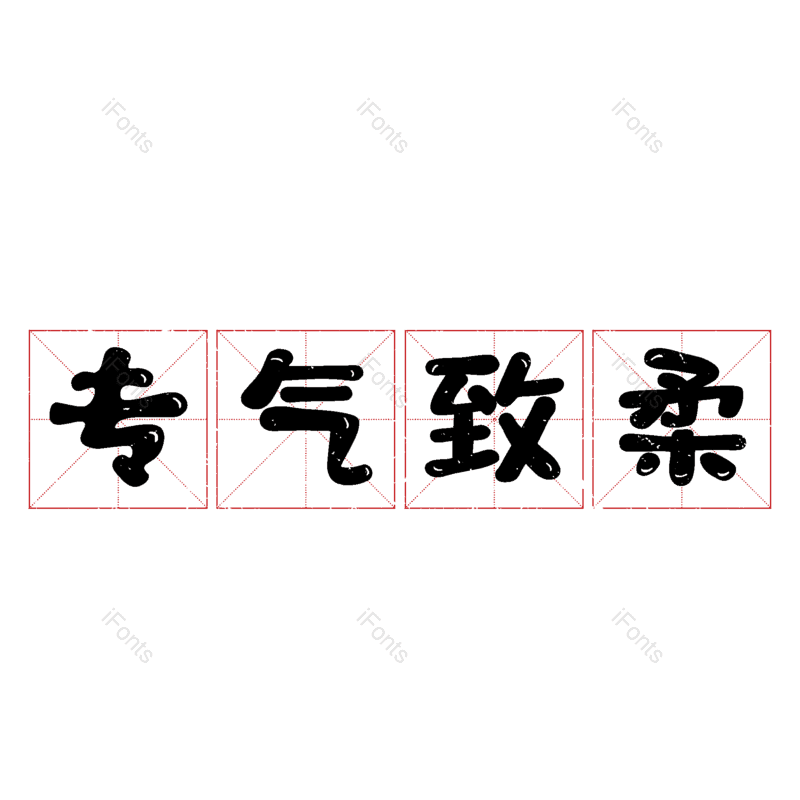 iFonts iFonts iFonts

专气致柔

iFonts iFonts iFonts