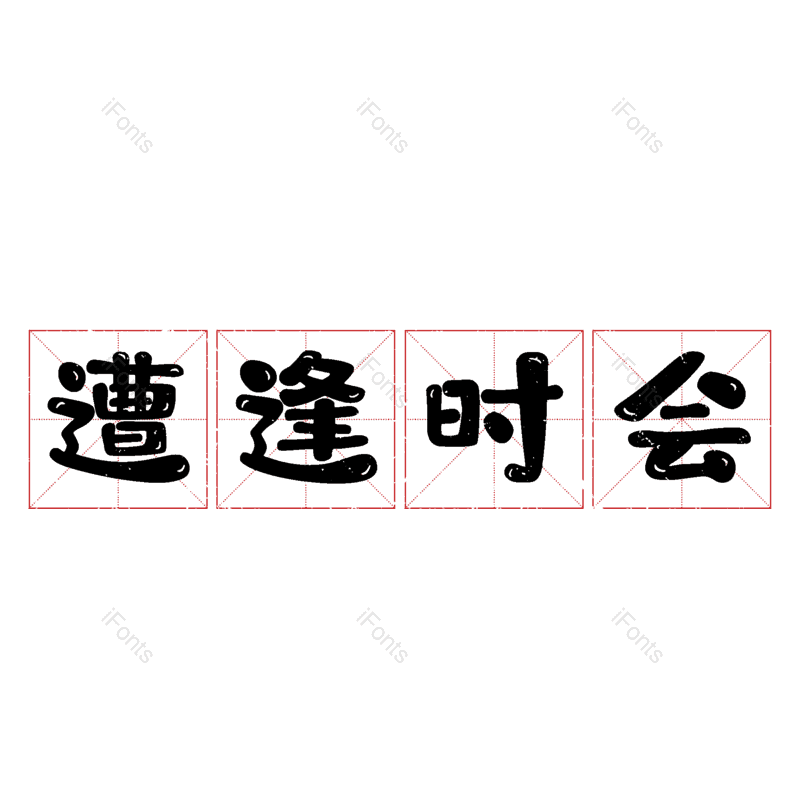 iFonts iFonts iFonts

遭逢时会

iFonts iFonts iFonts