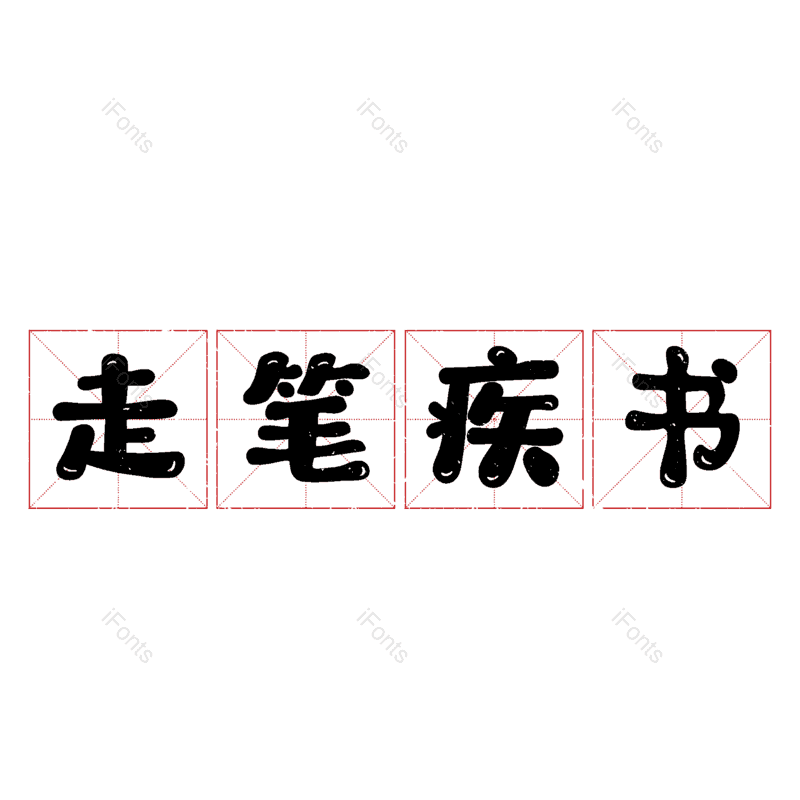 iFonts iFonts iFonts

走笔疾书

iFonts iFonts iFonts